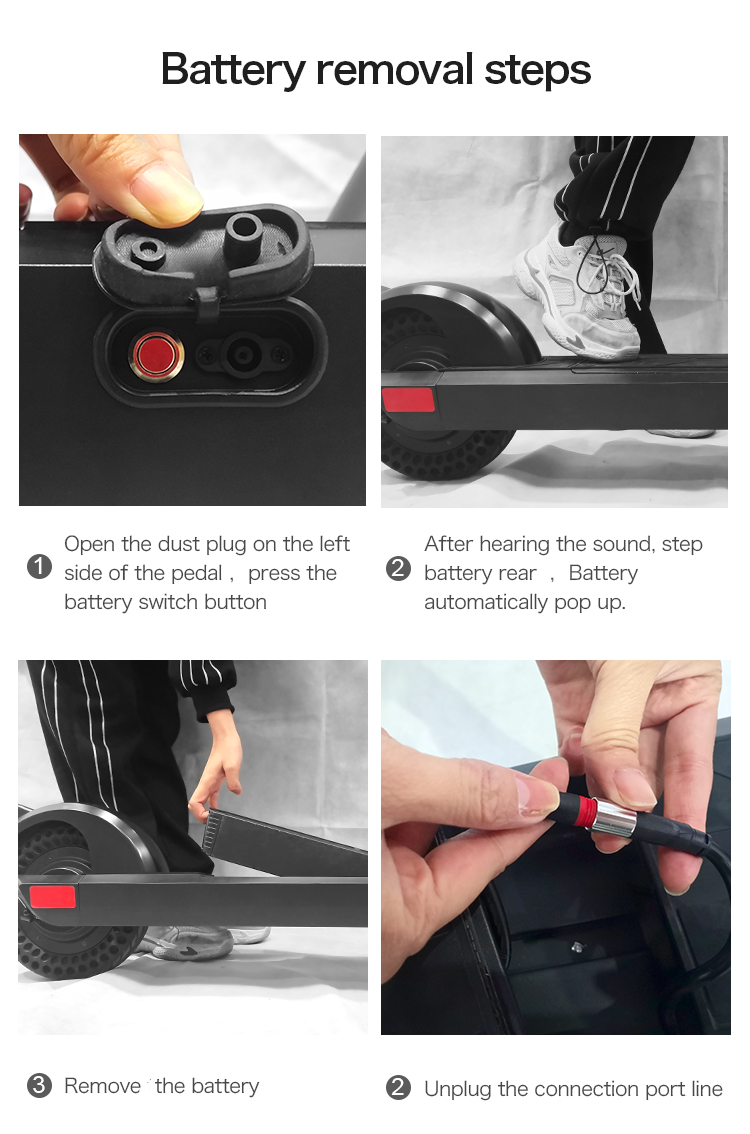 Battery removal steps

1 Open the dust plug on the left side of the pedal， press the battery switch button

2 After hearing the sound, step battery rear ， Battery automatically pop up.

3 Remove the battery

2 Unplug the connection port line